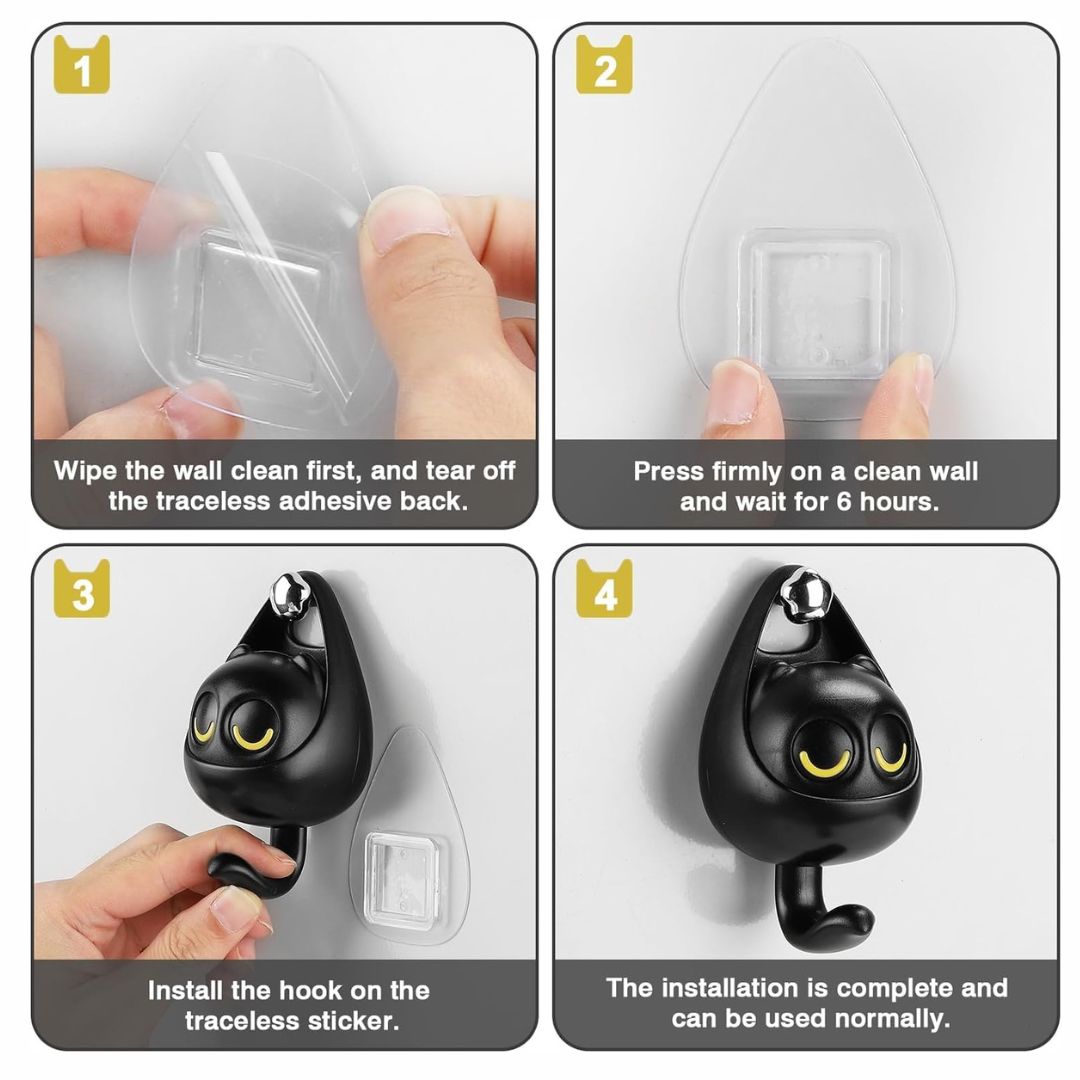 1

Wipe the wall clean first, and tear off the traceless adhesive back.

2

Press firmly on a clean wall and wait for 6 hours.

3

Install the hook on the traceless sticker.

4

The installation is complete and can be used normally.