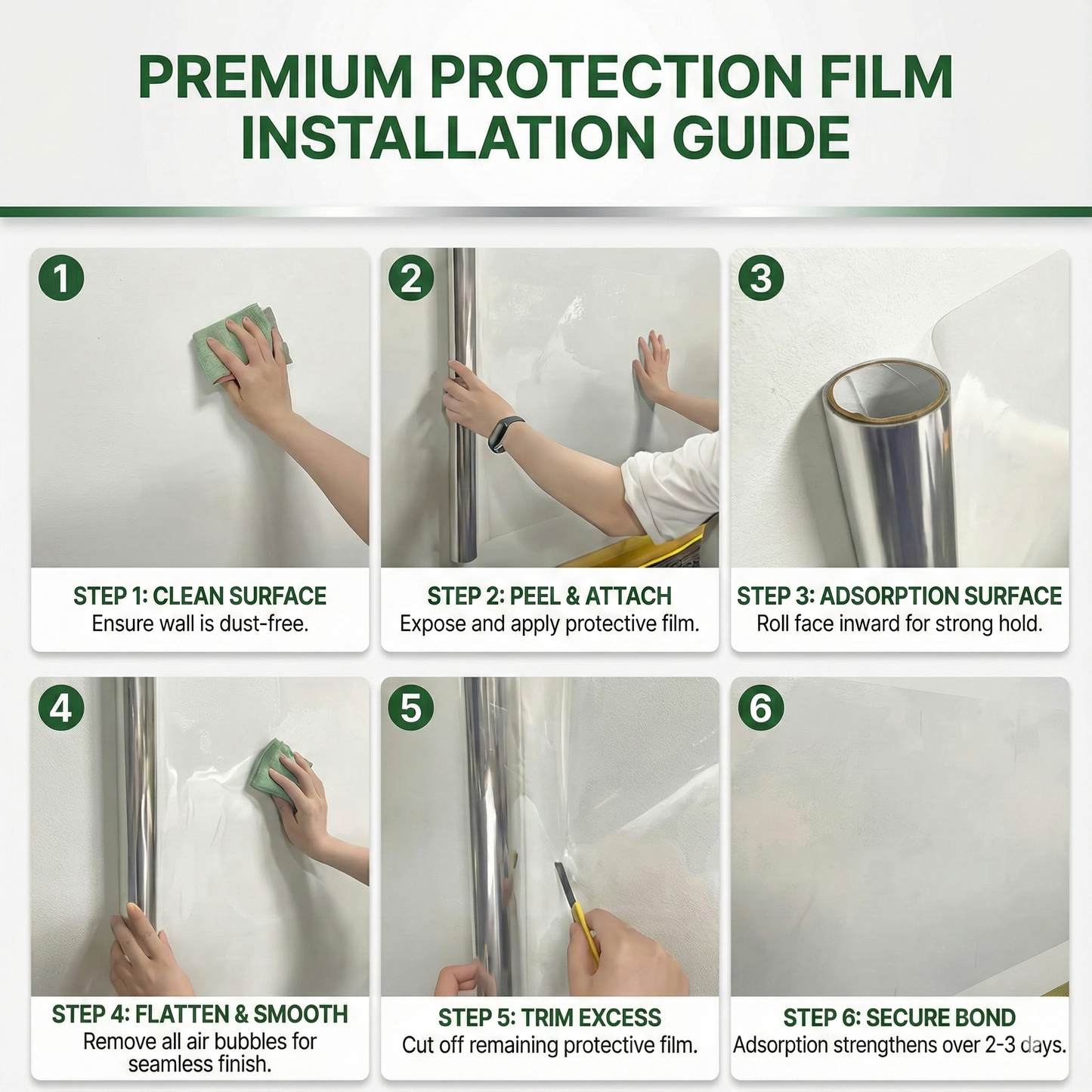 PREMIUM PROTECTION FILM INSTALLATION GUIDE

1

STEP 1: CLEAN SURFACE
Ensure wall is dust-free.

2

STEP 2: PEEL & ATTACH
Expose and apply protective film.

3

STEP 3: ADSORPTION SURFACE
Roll face inward for strong hold.

4

STEP 4: FLATTEN & SMOOTH
Remove all air bubbles for seamless finish.

5

STEP 5: TRIM EXCESS
Cut off remaining protective film.

6

STEP 6: SECURE BOND
Adsorption strengthens over 2-3 days.