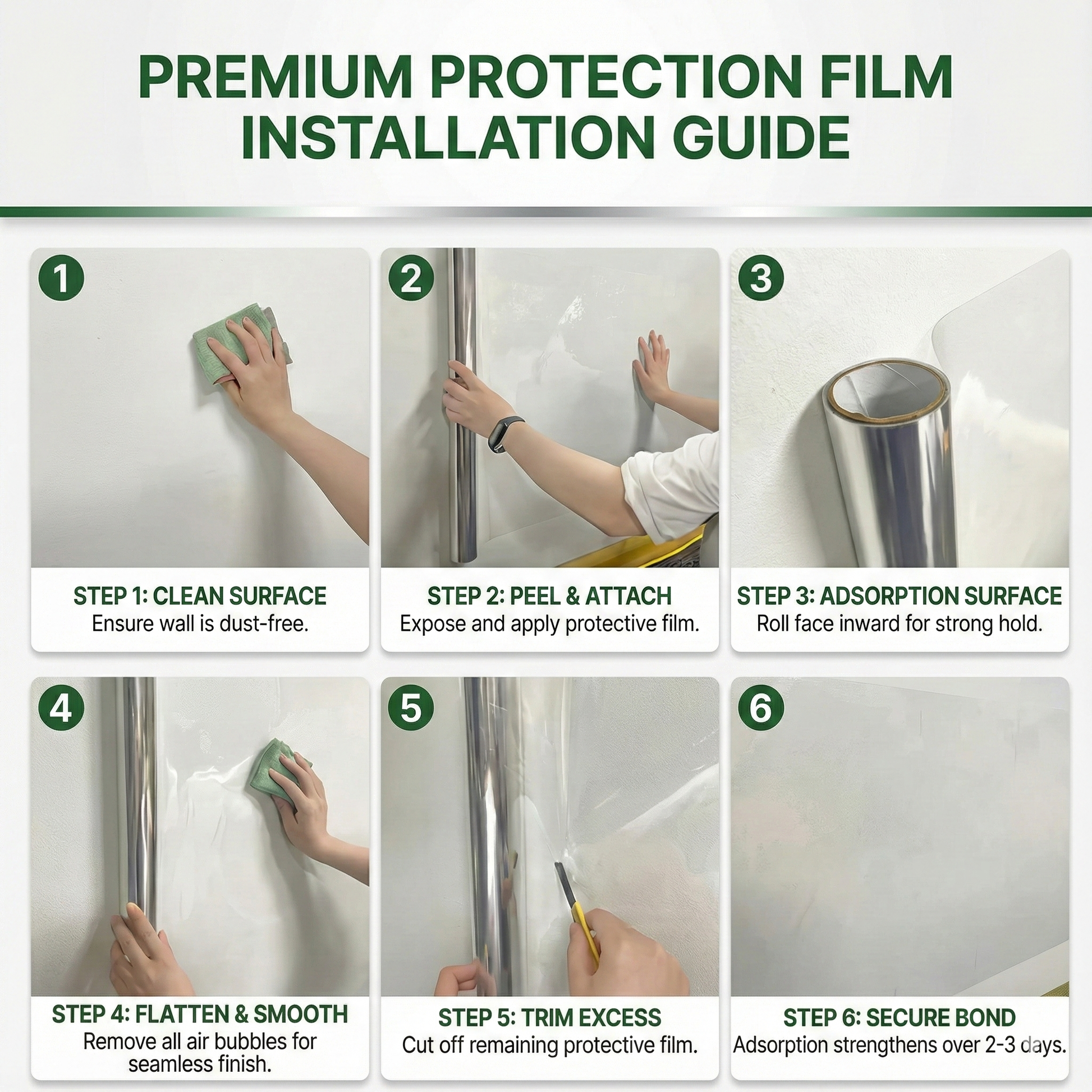 PREMIUM PROTECTION FILM INSTALLATION GUIDE

1

STEP 1: CLEAN SURFACE
Ensure wall is dust-free.

2

STEP 2: PEEL & ATTACH
Expose and apply protective film.

3

STEP 3: ADSORPTION SURFACE
Roll face inward for strong hold.

4

STEP 4: FLATTEN & SMOOTH
Remove all air bubbles for seamless finish.

5

STEP 5: TRIM EXCESS
Cut off remaining protective film.

6

STEP 6: SECURE BOND
Adsorption strengthens over 2-3 days.