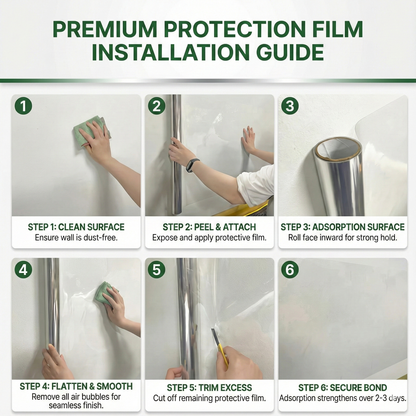 PREMIUM PROTECTION FILM INSTALLATION GUIDE

1

STEP 1: CLEAN SURFACE
Ensure wall is dust-free.

2

STEP 2: PEEL & ATTACH
Expose and apply protective film.

3

STEP 3: ADSORPTION SURFACE
Roll face inward for strong hold.

4

STEP 4: FLATTEN & SMOOTH
Remove all air bubbles for seamless finish.

5

STEP 5: TRIM EXCESS
Cut off remaining protective film.

6

STEP 6: SECURE BOND
Adsorption strengthens over 2-3 days.