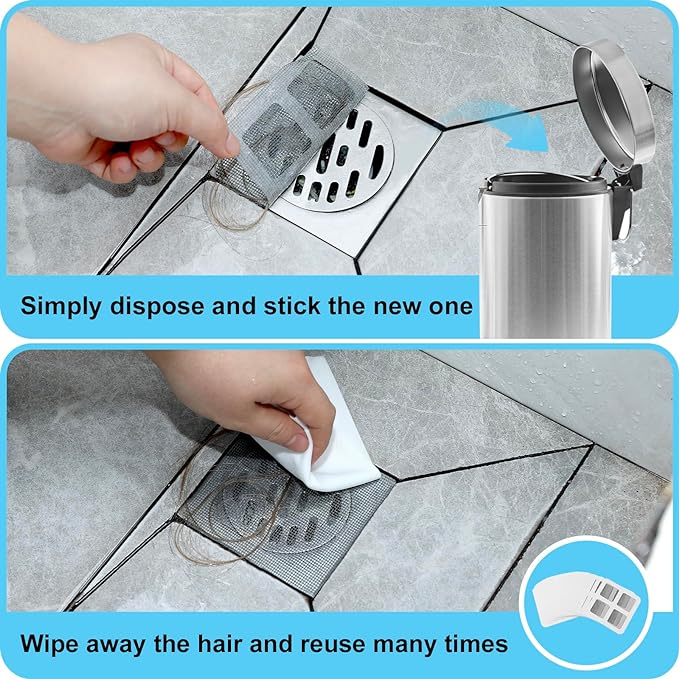 Simply dispose and stick the new one

Wipe away the hair and reuse many times