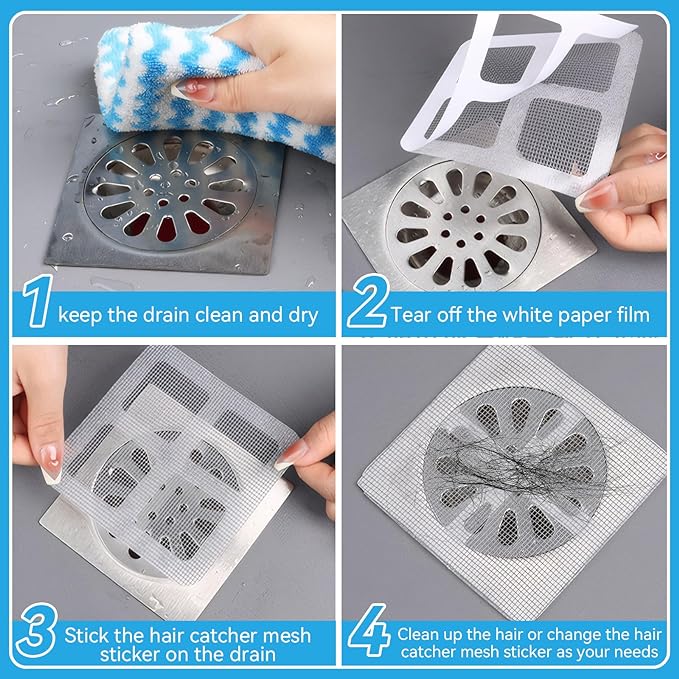 1 keep the drain clean and dry

2 Tear off the white paper film

3 Stick the hair catcher mesh sticker on the drain

4 Clean up the hair or change the hair catcher mesh sticker as your needs