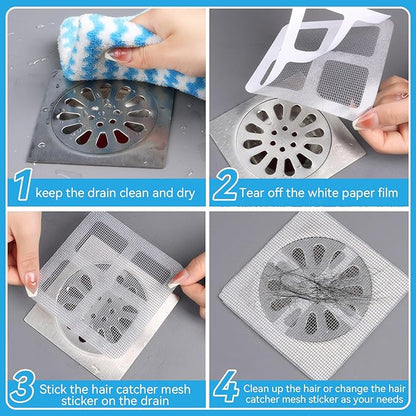 1 keep the drain clean and dry

2 Tear off the white paper film

3 Stick the hair catcher mesh sticker on the drain

4 Clean up the hair or change the hair catcher mesh sticker as your needs