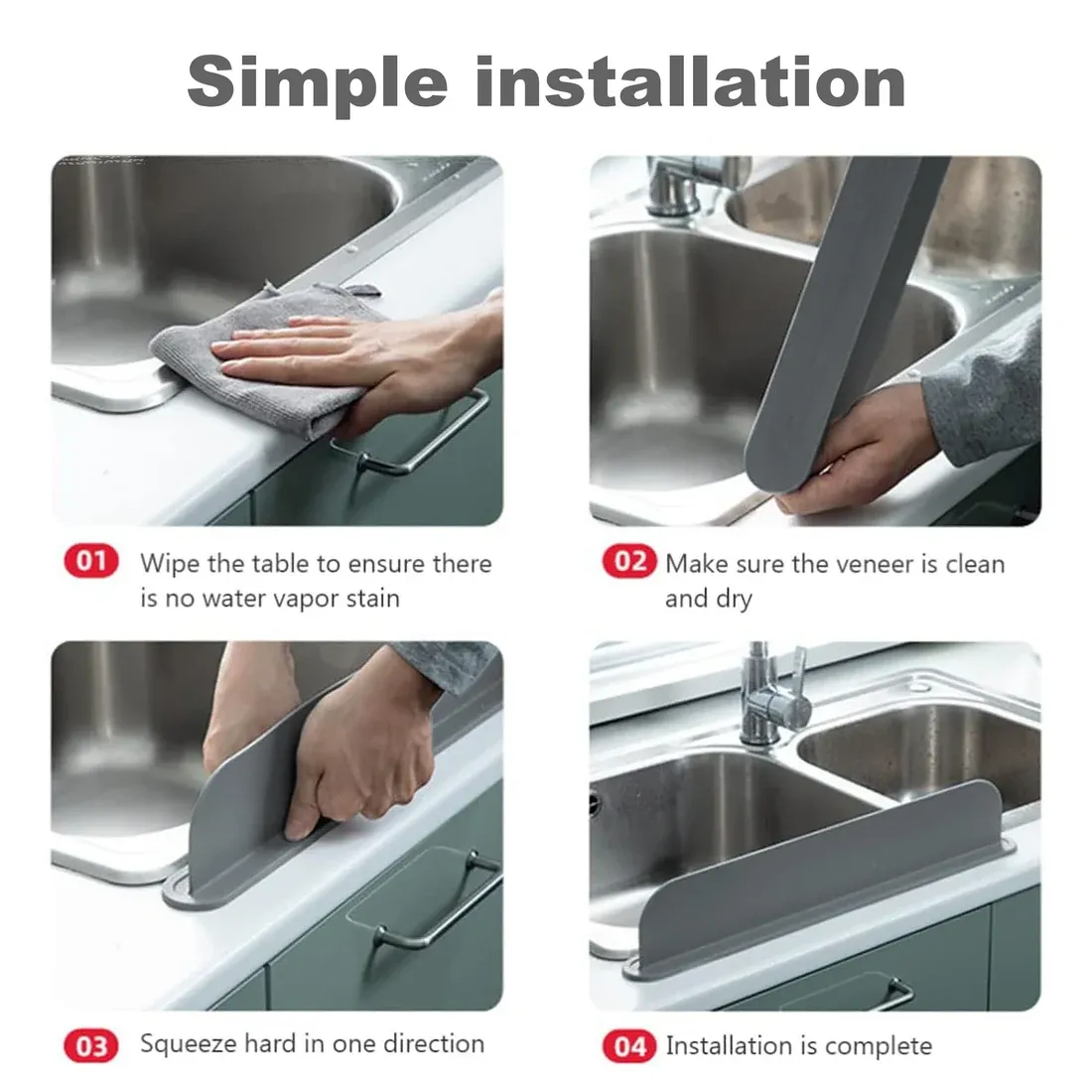 Simple installation

01 Wipe the table to ensure there is no water vapor stain

02 Make sure the veneer is clean and dry

03 Squeeze hard in one direction

04 Installation is complete